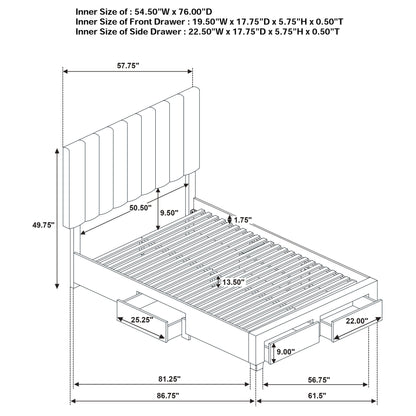 Inner Size of : 54.50"W x 76.00"D
Inner Size of Front Drawer : 19.50"W x 17.75"D x 5.75"H x 0.50"T
Inner Size of Side Drawer : 22.50"W x 17.75"D x 5.75"H x 0.50"T

57.75"

49.75"

50.50"

9.50"

1.75"

13.50"

25.25"

22.00"

9.00"

81.25"

56.75"

86.75"

61.5"