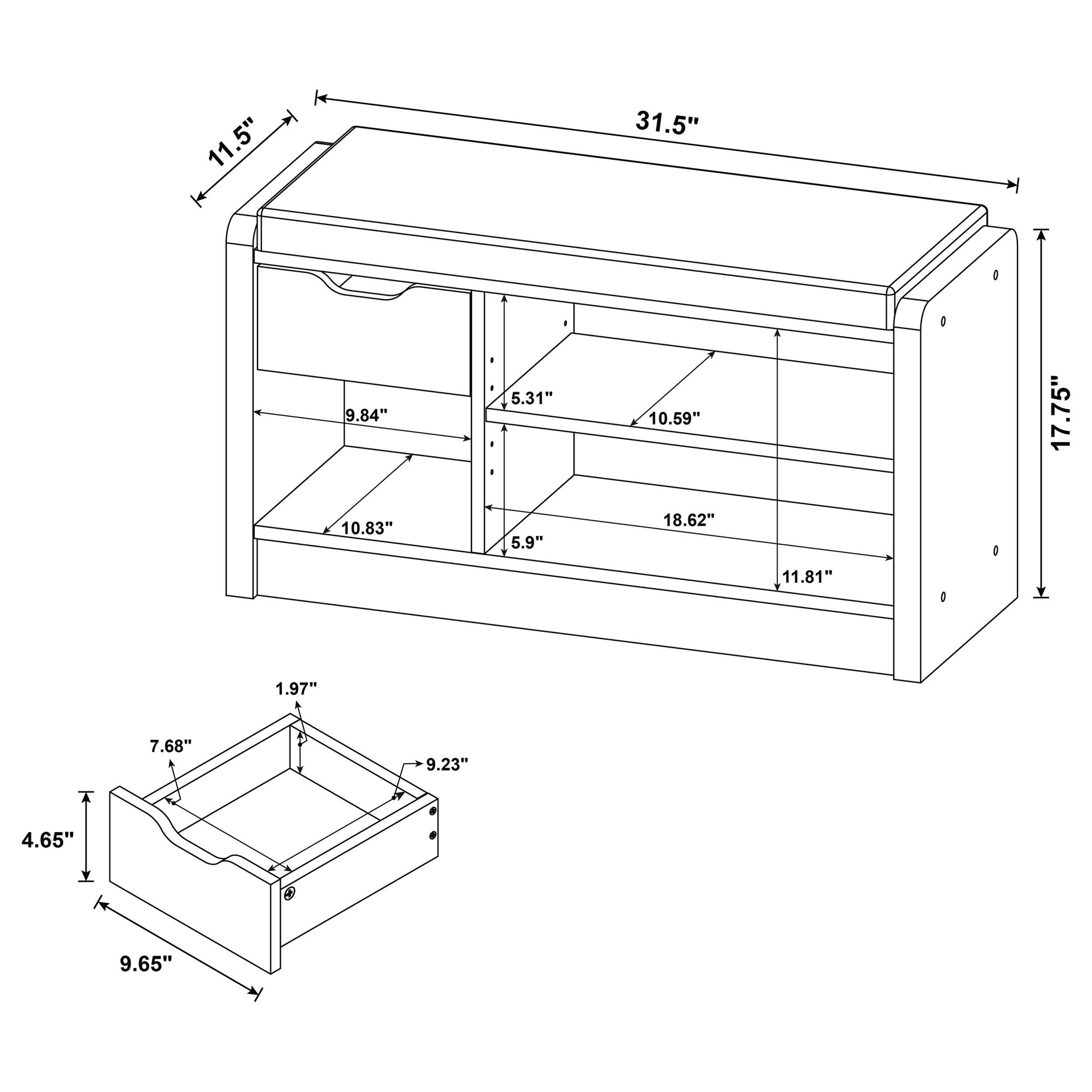 11.5"

31.5"

17.75"

5.31"

9.84"

10.59"

10.83"

18.62"

5.9"

11.81"

1.97"

7.68"

9.23"

4.65"

9.65"