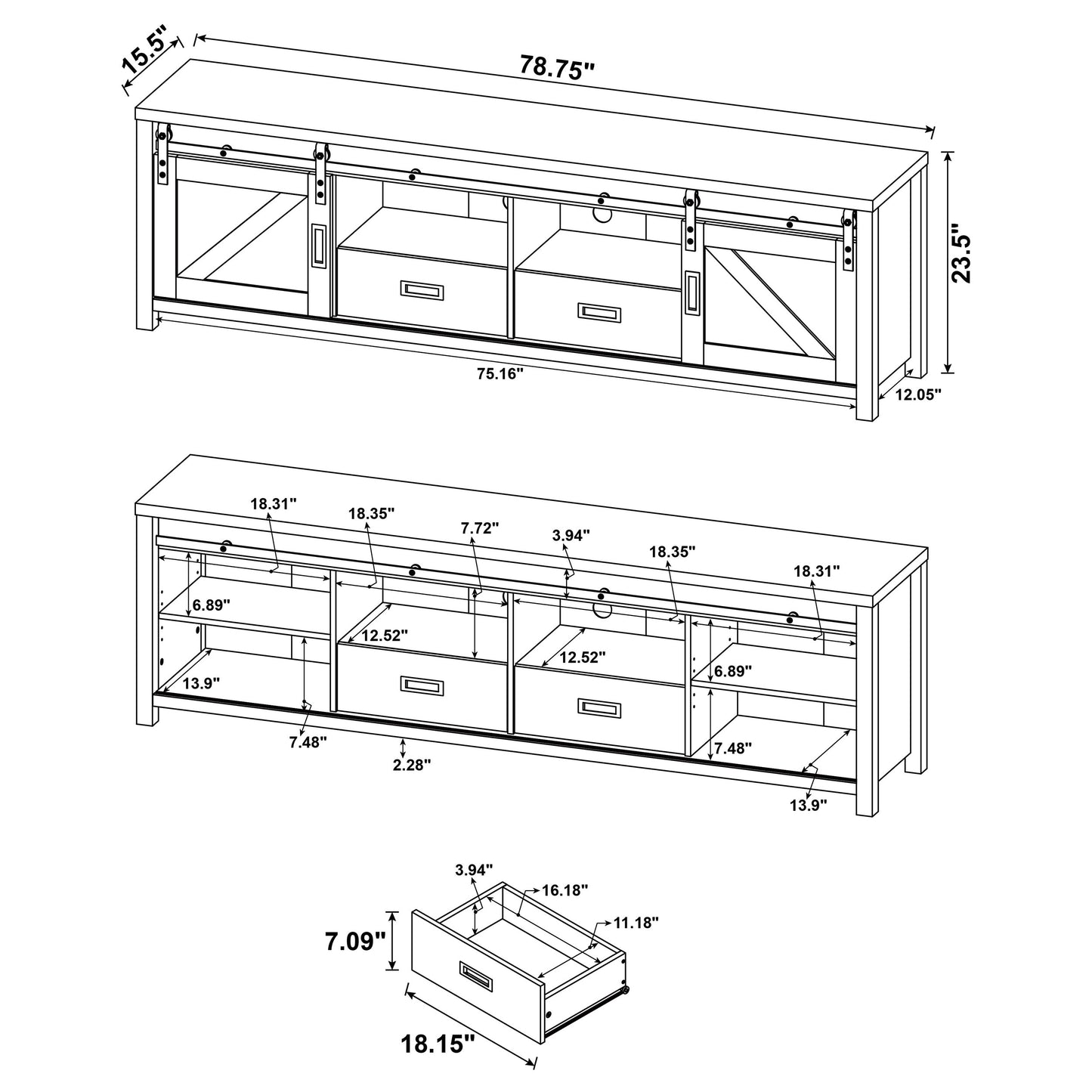 15.5"
78.75"
23.5"
75.16"
12.05"

18.31"
18.35"
7.72"
3.94"
18.35"
18.31"
6.89"
12.52"
12.52"
6.89"
13.9"
7.48"
2.28"
7.48"
13.9"

3.94"
16.18"
11.18"
7.09"
18.15"