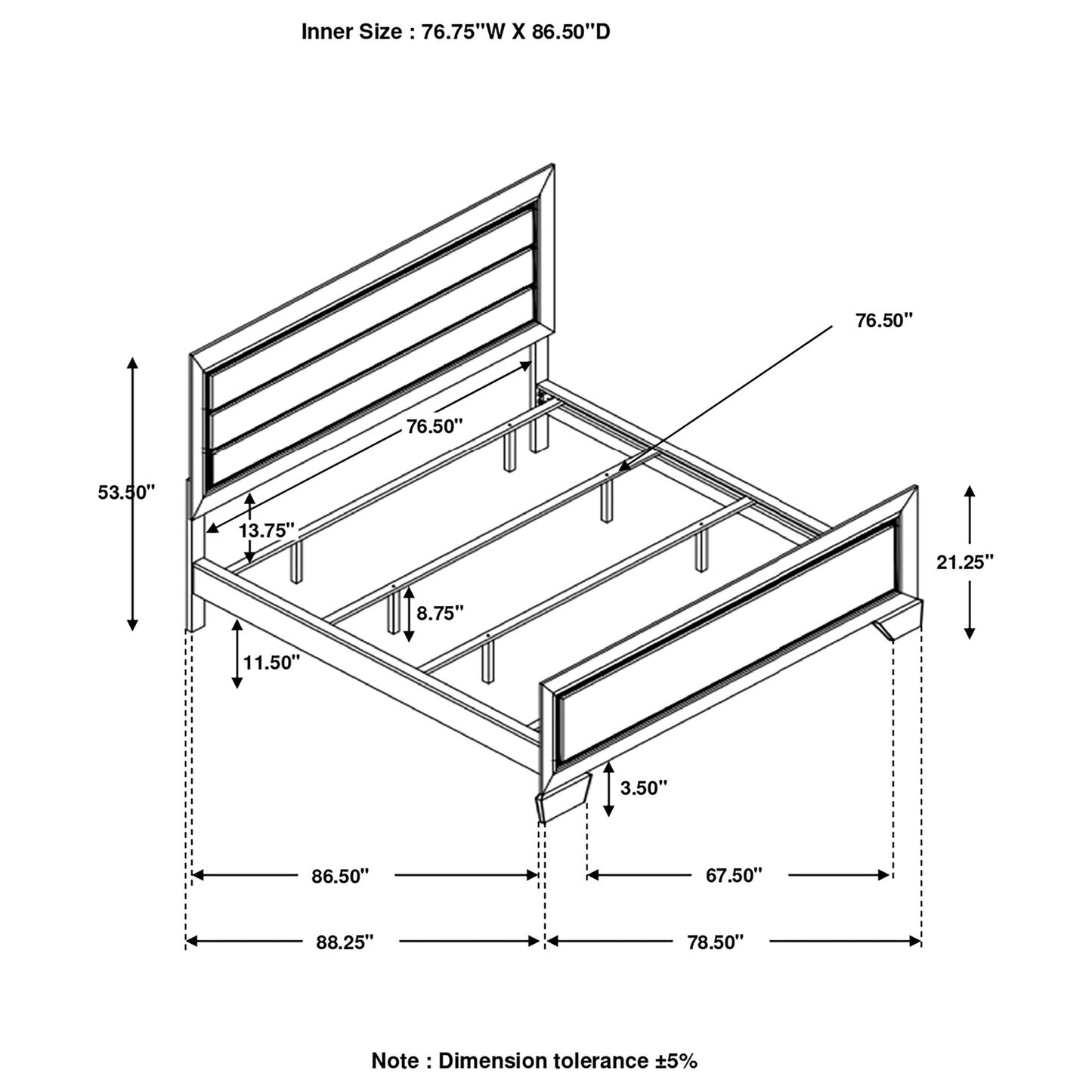 Inner Size : 76.75''W X 86.50''D

76.50''

76.50''

53.50''

13.75''

21.25''

8.75''

11.50''

3.50''

86.50''

67.50''

88.25''

78.50''

Note : Dimension tolerance ±5%